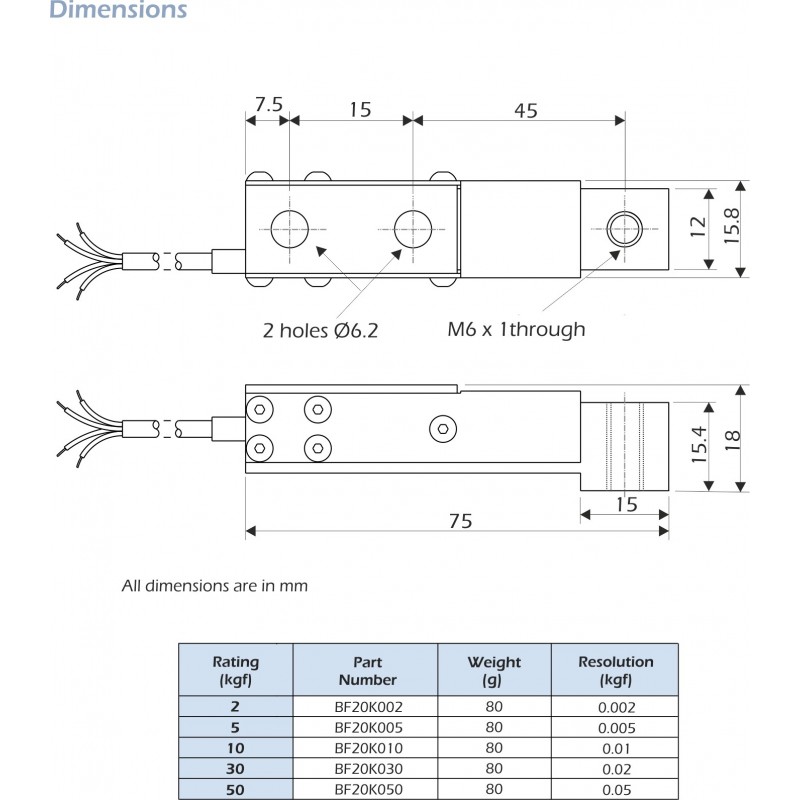 Dimensions

7.5
15
45
12
15.8
2 holes Ø6.2
M6 x 1through

15.4
18
15
75

All dimensions are in mm

| Rating (kgf) | Part Number | Weight (g) | Resolution (kgf) |
|---|---|---|---|
| 2 | BF20K002 | 80 | 0.002 |
| 5 | BF20K005 | 80 | 0.005 |
| 10 | BF20K010 | 80 | 0.01 |
| 30 | BF20K030 | 80 | 0.02 |
| 50 | BF20K050 | 80 | 0.05 |